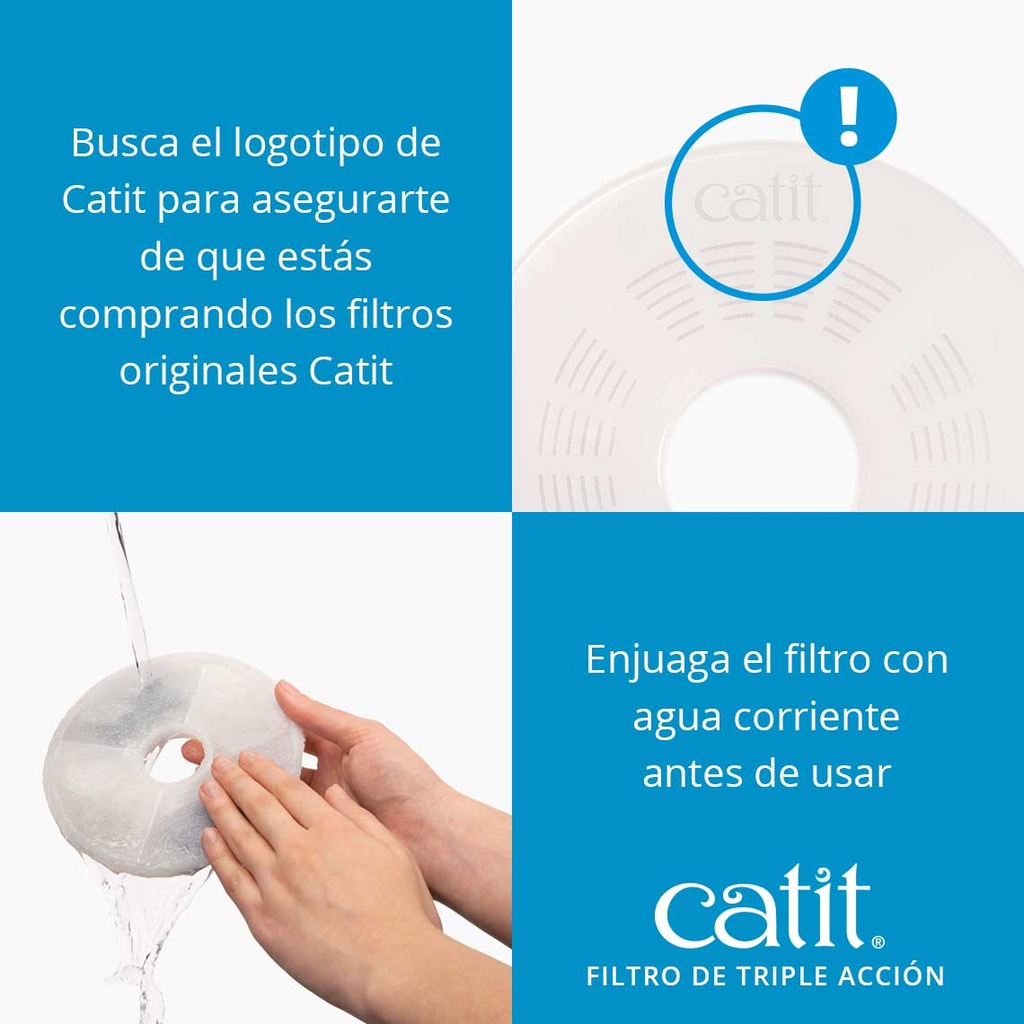 Busca el logotipo de Catit para asegurarte de que estás comprando los filtros originales Catit

!

catit

Enjuaga el filtro con agua corriente antes de usar

catit®
FILTRO DE TRIPLE ACCIÓN